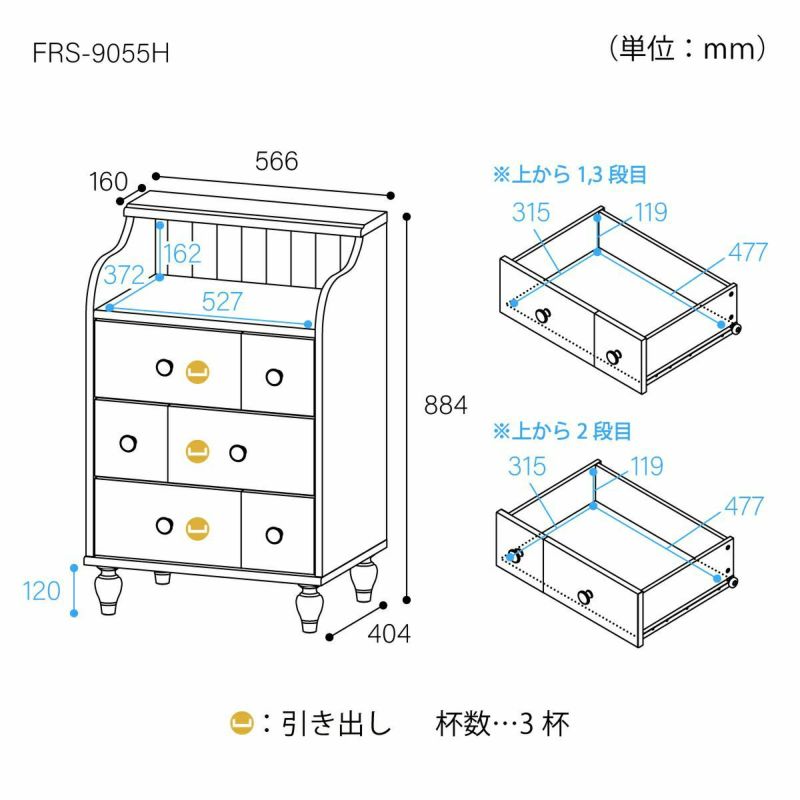 FRS-9055H

（単位：mm）

566

160

162

372

527

884

120

404

※上から 1,3 段目

315

119

477

※上から 2 段目

315

119

477

：引き出し　杯数…3 杯