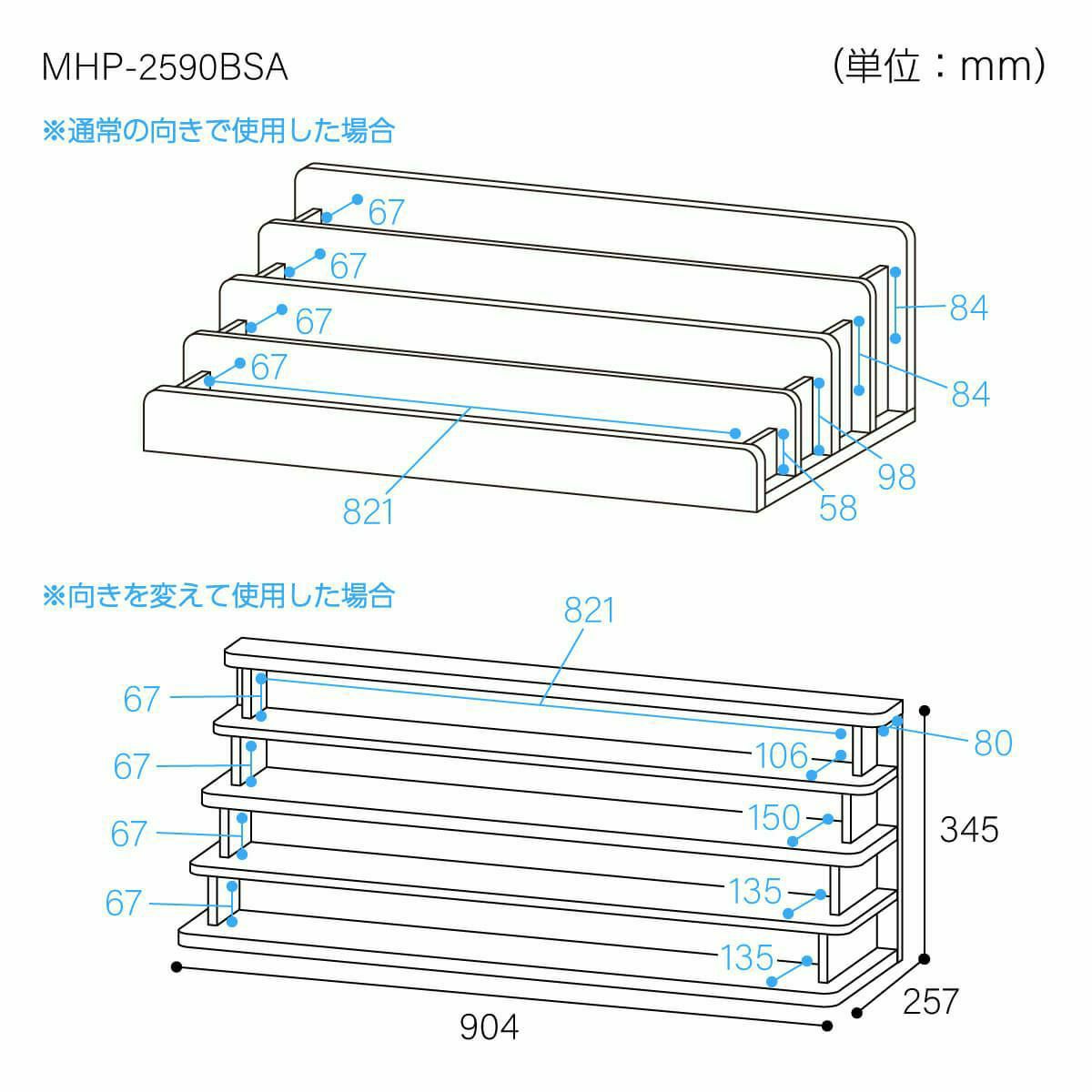 MHP-2590BSA

(単位：mm)

※通常の向きで使用した場合

67
67
67
67
84
84
98
58
821

※向きを変えて使用した場合

821
67
67
67
67
80
106
150
135
135
345
257
904