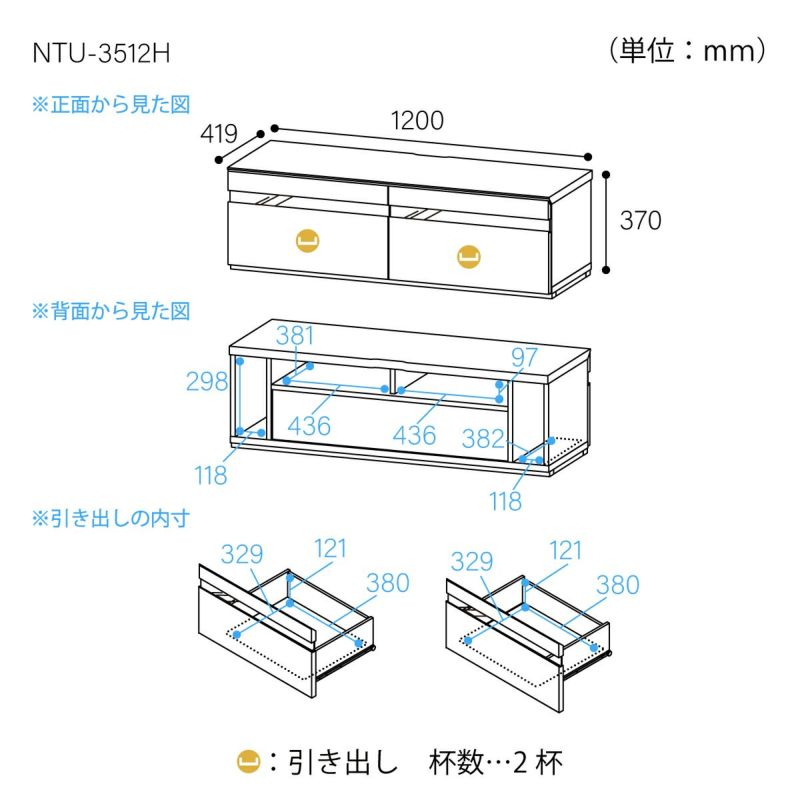 NTU-3512H

（単位：mm）

※正面から見た図

419

1200

370

※背面から見た図

381

97

298

436

436

382

118

118

※引き出しの内寸

329

121

380

329

121

380

：引き出し　杯数…2 杯