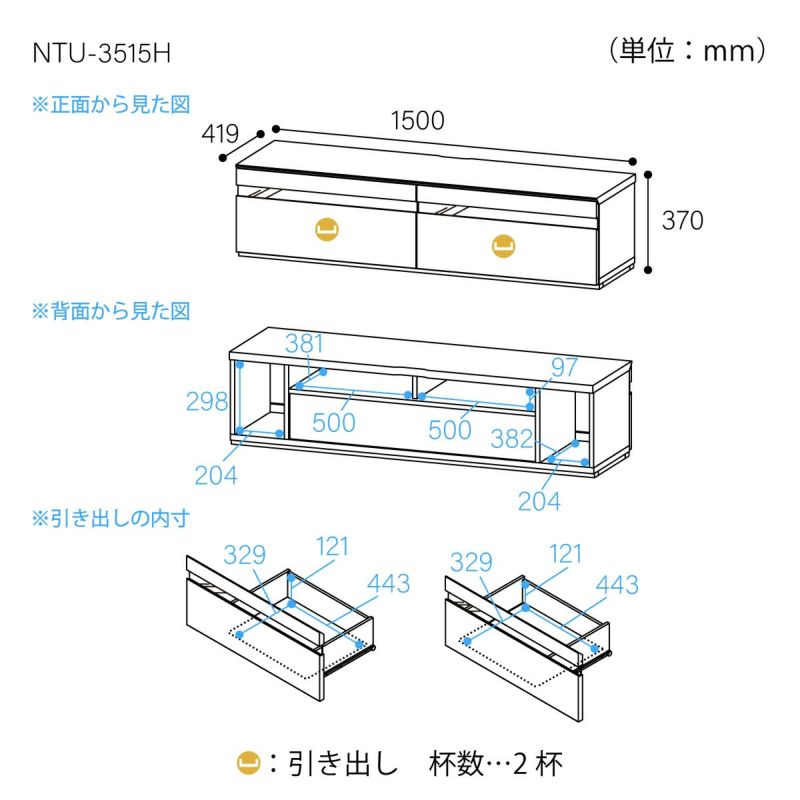 NTU-3515H

（単位：mm）

※正面から見た図

419

1500

370

※背面から見た図

381

97

298

500

500

382

204

204

※引き出しの内寸

329

121

443

329

121

443

：引き出し　杯数…2 杯